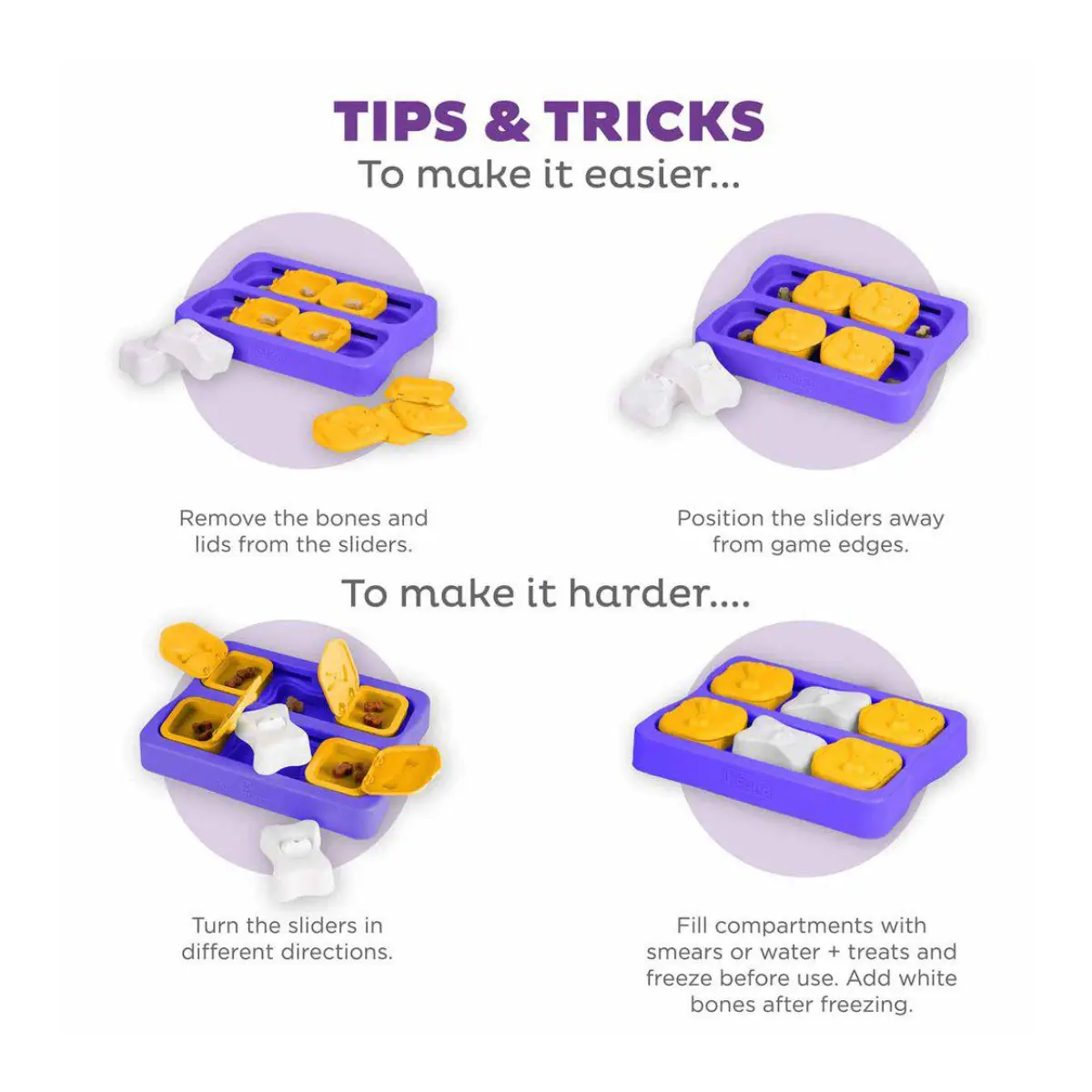 TIPS & TRICKS
To make it easier...

Remove the bones and lids from the sliders.

Position the sliders away from game edges.

To make it harder....

Turn the sliders in different directions.

Fill compartments with smears or water + treats and freeze before use. Add white bones after freezing.