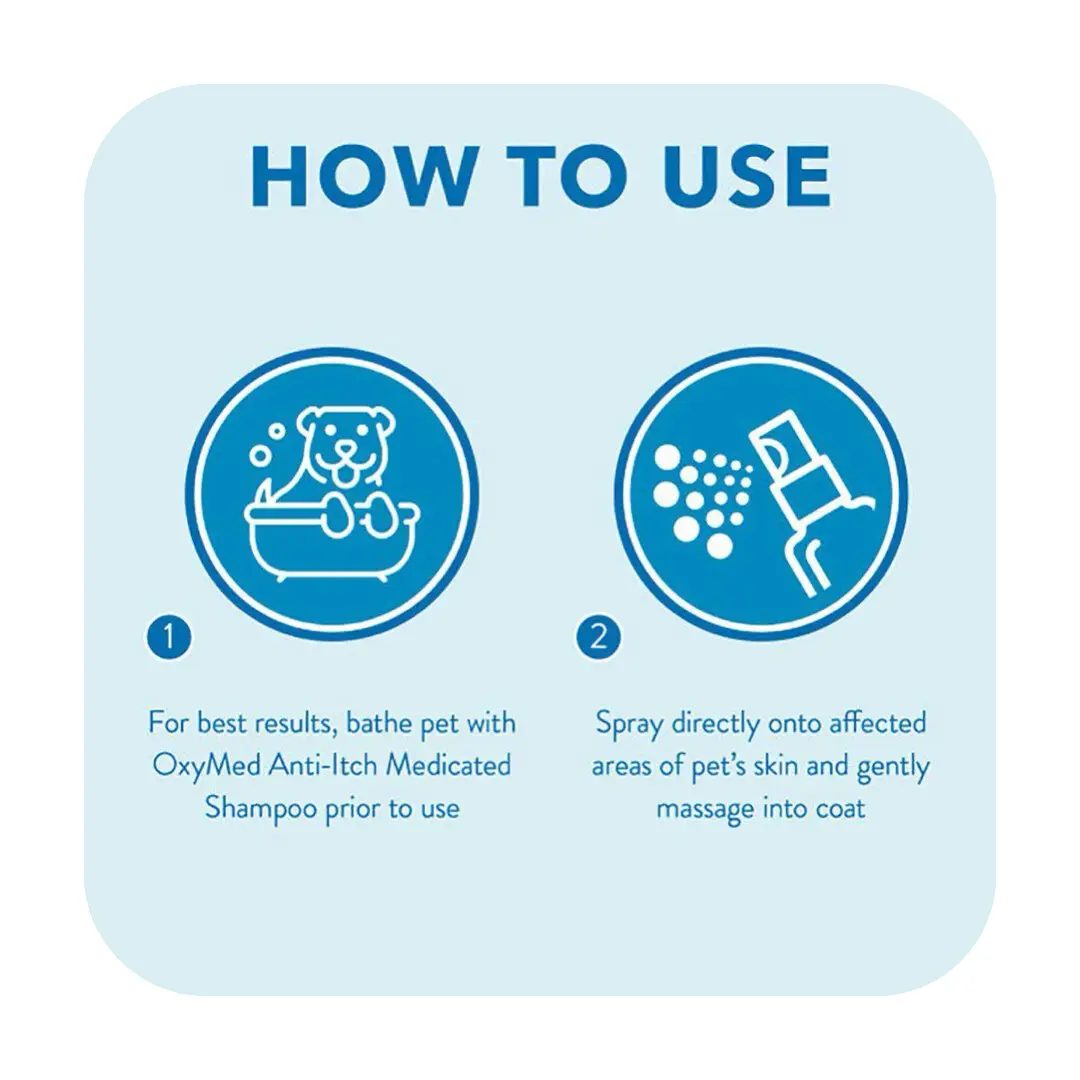 HOW TO USE

1

For best results, bathe pet with OxyMed Anti-Itch Medicated Shampoo prior to use

2

Spray directly onto affected areas of pet's skin and gently massage into coat