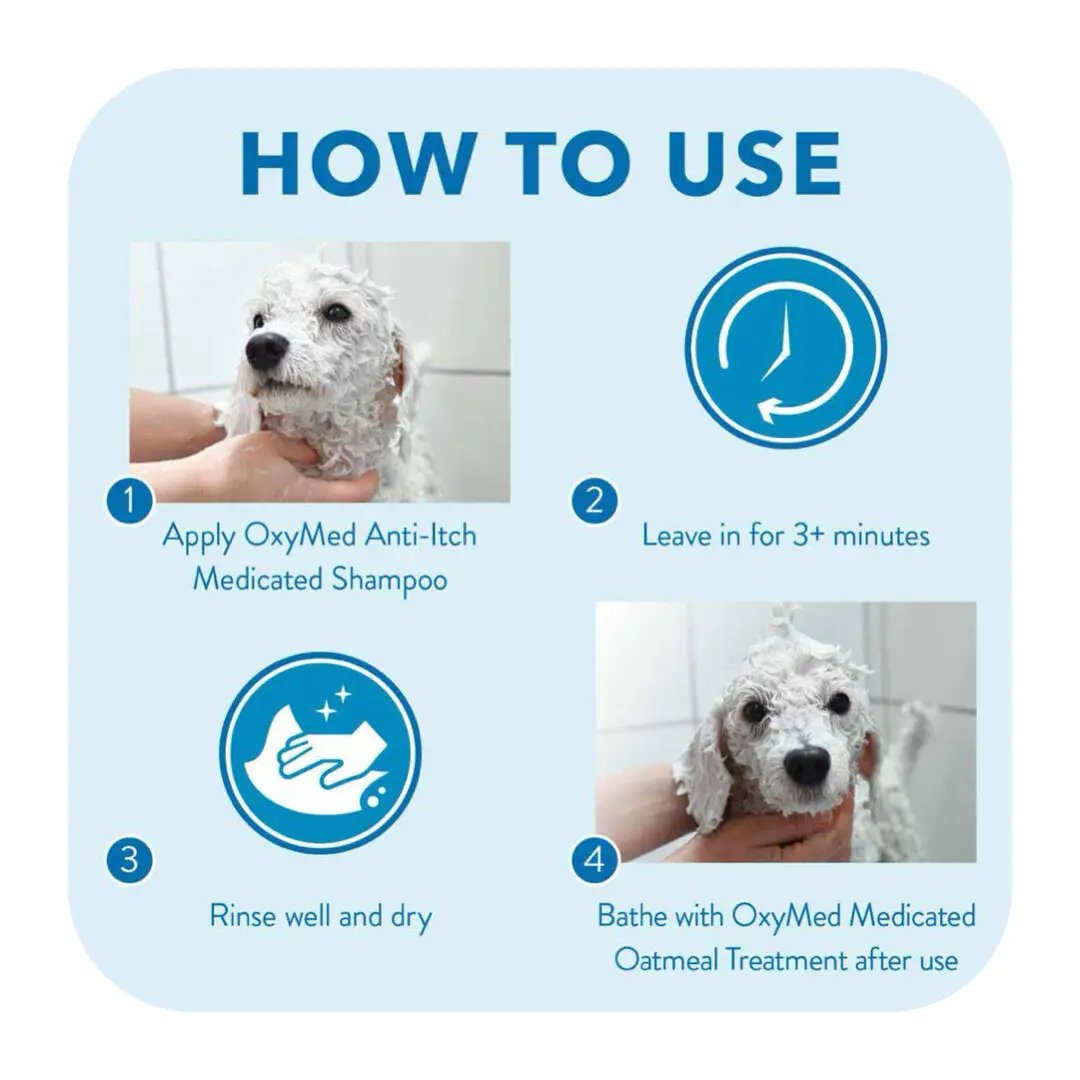 HOW TO USE

1
Apply OxyMed Anti-Itch Medicated Shampoo

2
Leave in for 3+ minutes

3
Rinse well and dry

4
Bathe with OxyMed Medicated Oatmeal Treatment after use