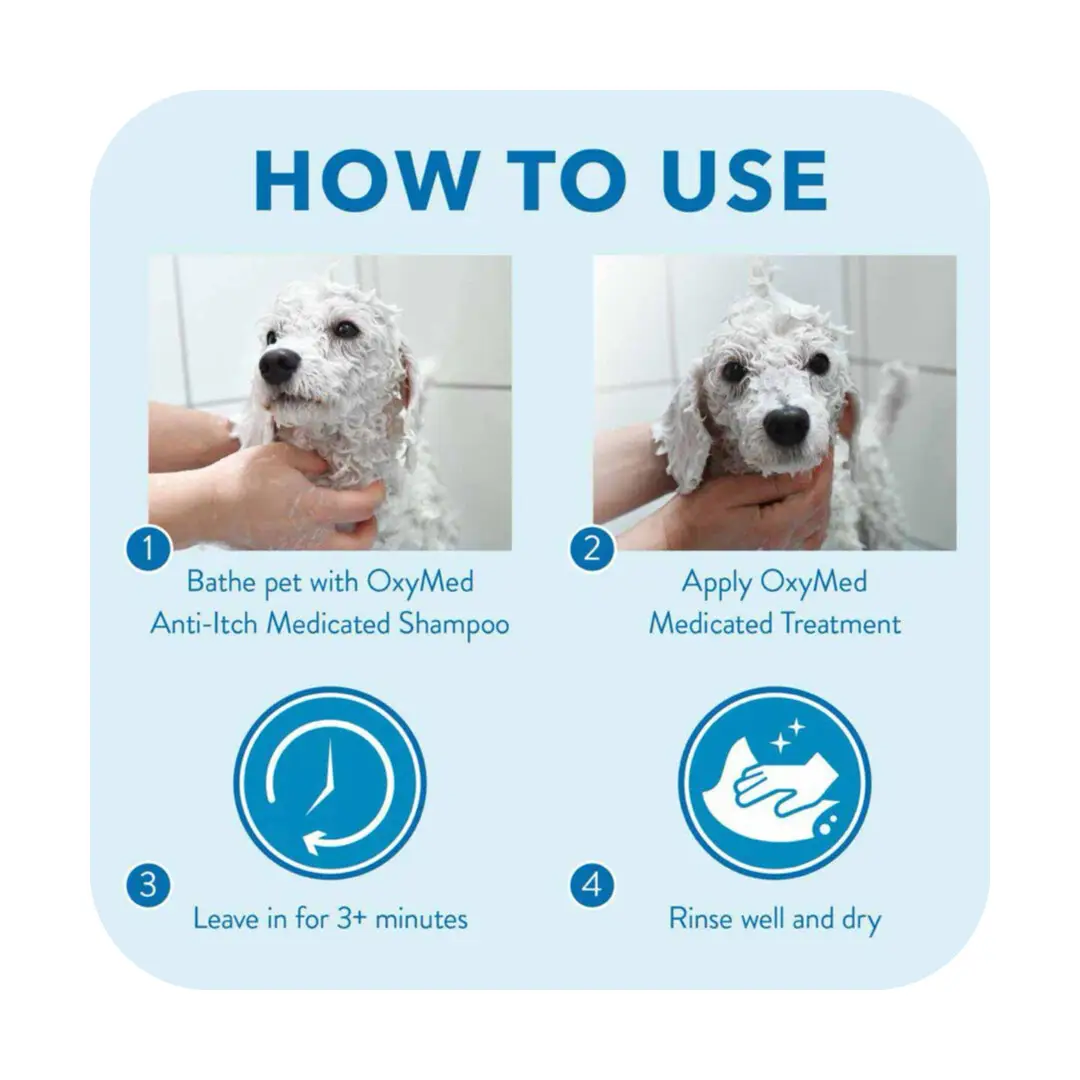 HOW TO USE

1
Bathe pet with OxyMed Anti-Itch Medicated Shampoo

2
Apply OxyMed Medicated Treatment

3
Leave in for 3+ minutes

4
Rinse well and dry