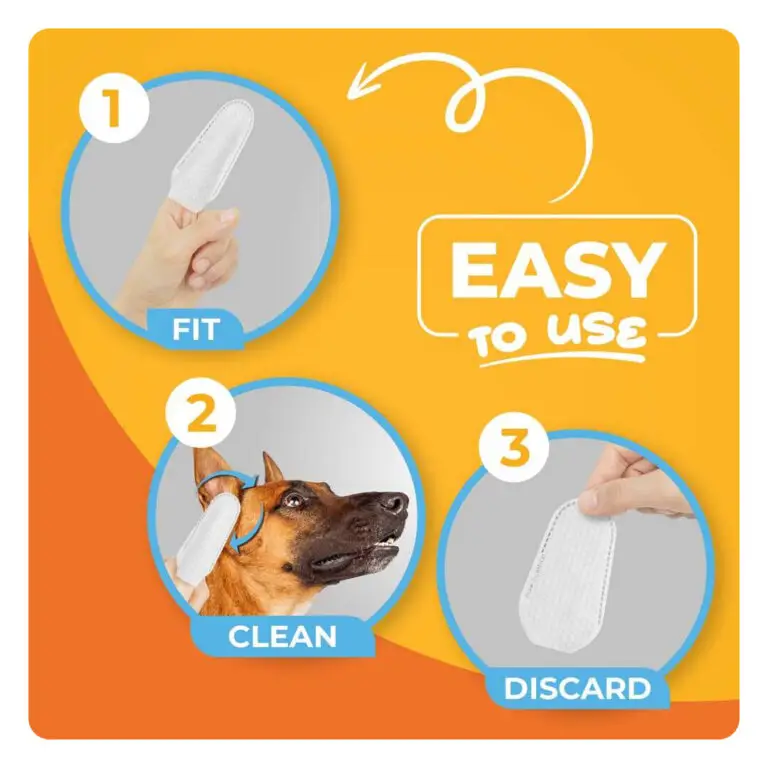 1

FIT

EASY TO USE

2

CLEAN

3

DISCARD